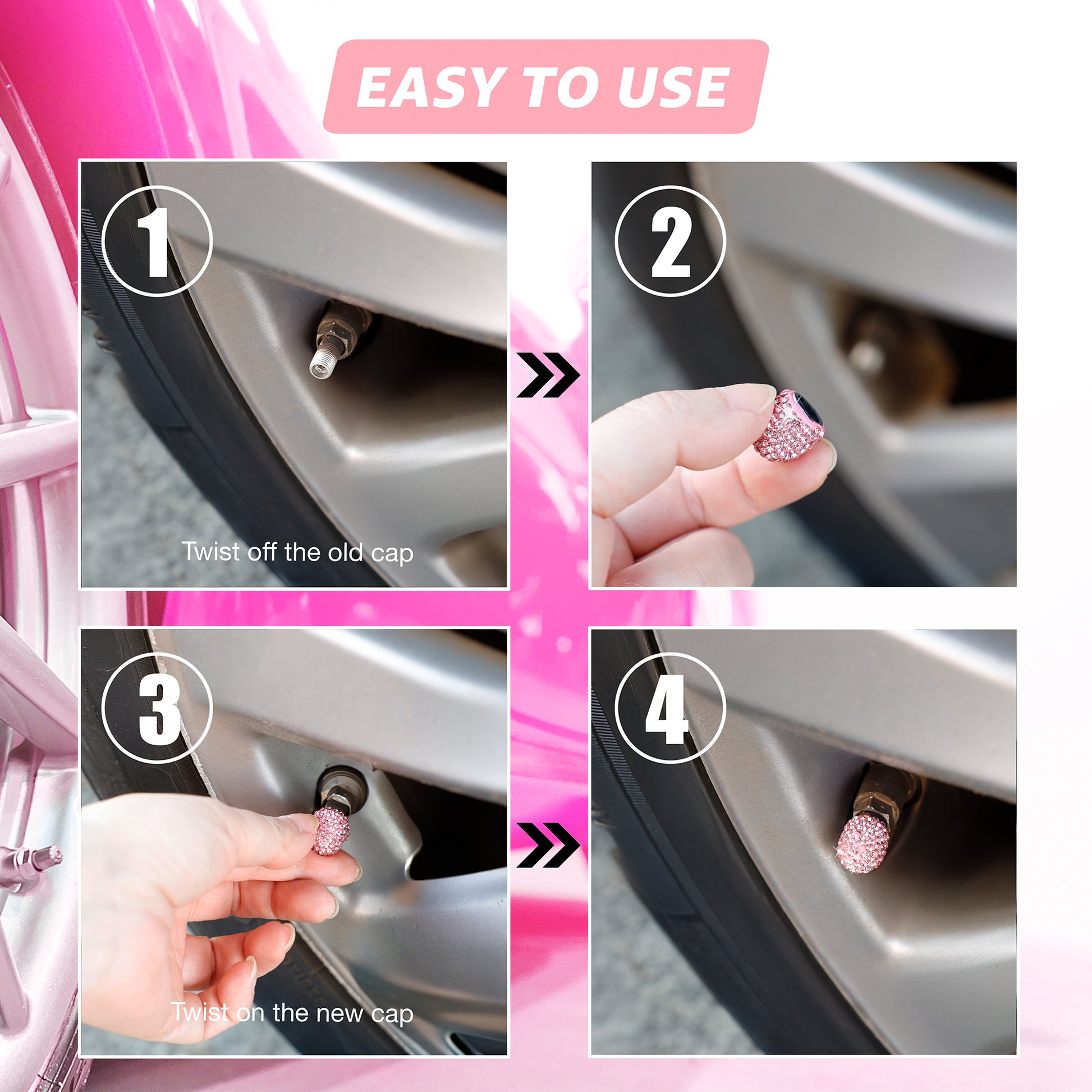 EASY TO USE

1

Twist off the old cap

2

3

Twist on the new cap

4